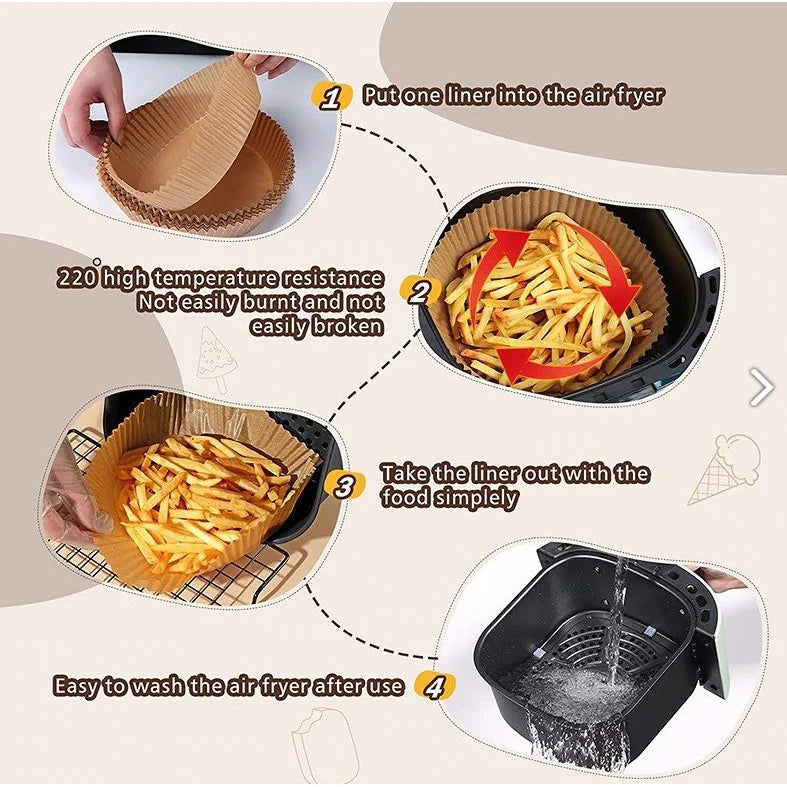 1 Put one liner into the air fryer

220° high temperature resistance Not easily burnt and not easily broken 2

3 Take the liner out with the food simplely

Easy to wash the air fryer after use 4